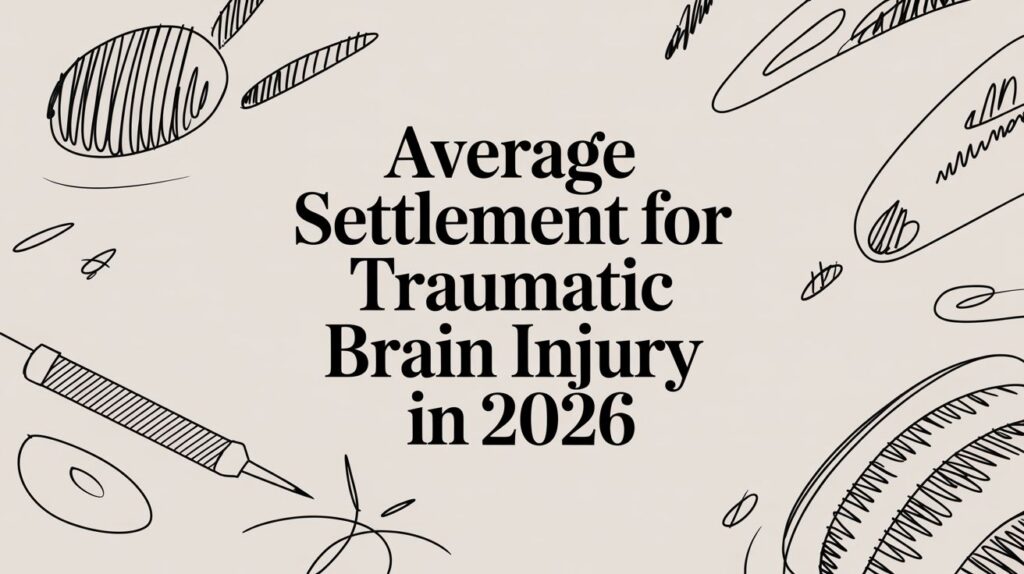 Average Settlement for Traumatic Brain Injury in 2026